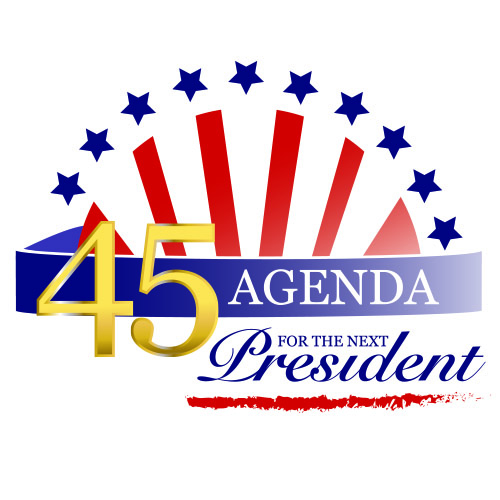 45 AGENDA

FOR THE NEXT President